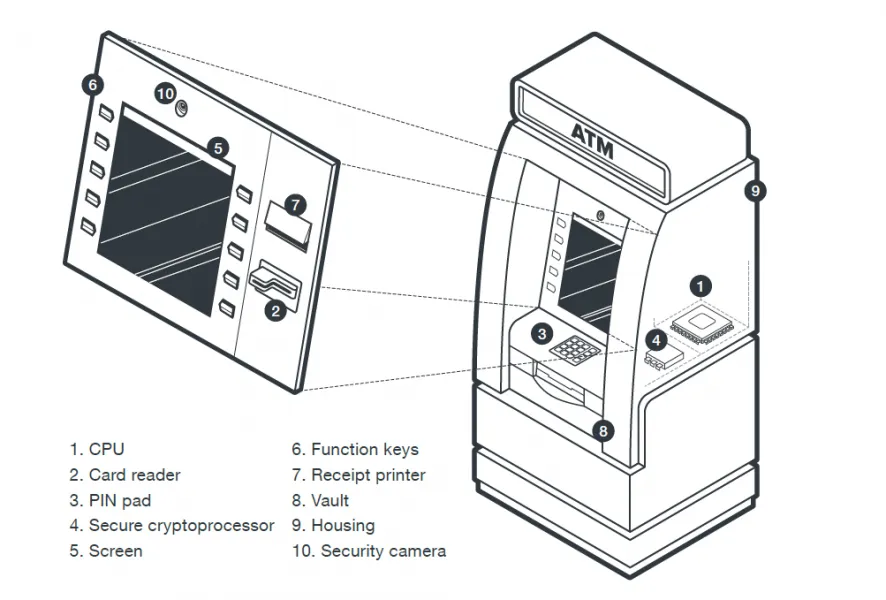 6
10
5
7
2
ATM
9
1
3
4
8

1. CPU
2. Card reader
3. PIN pad
4. Secure cryptoprocessor
5. Screen

6. Function keys
7. Receipt printer
8. Vault
9. Housing
10. Security camera