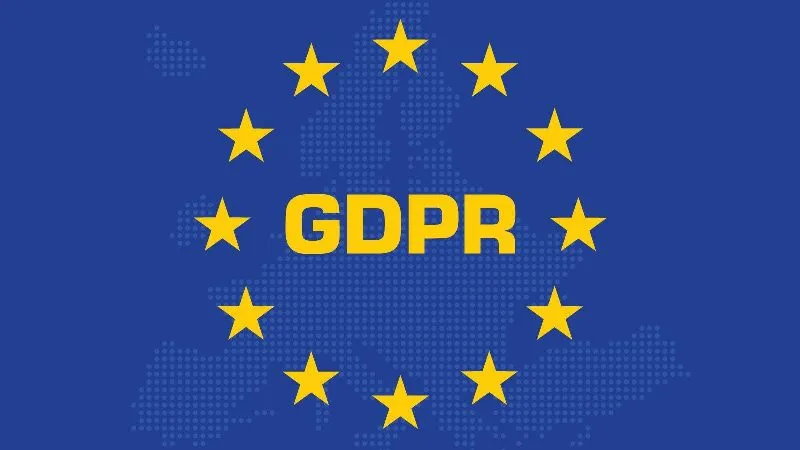 GDPR